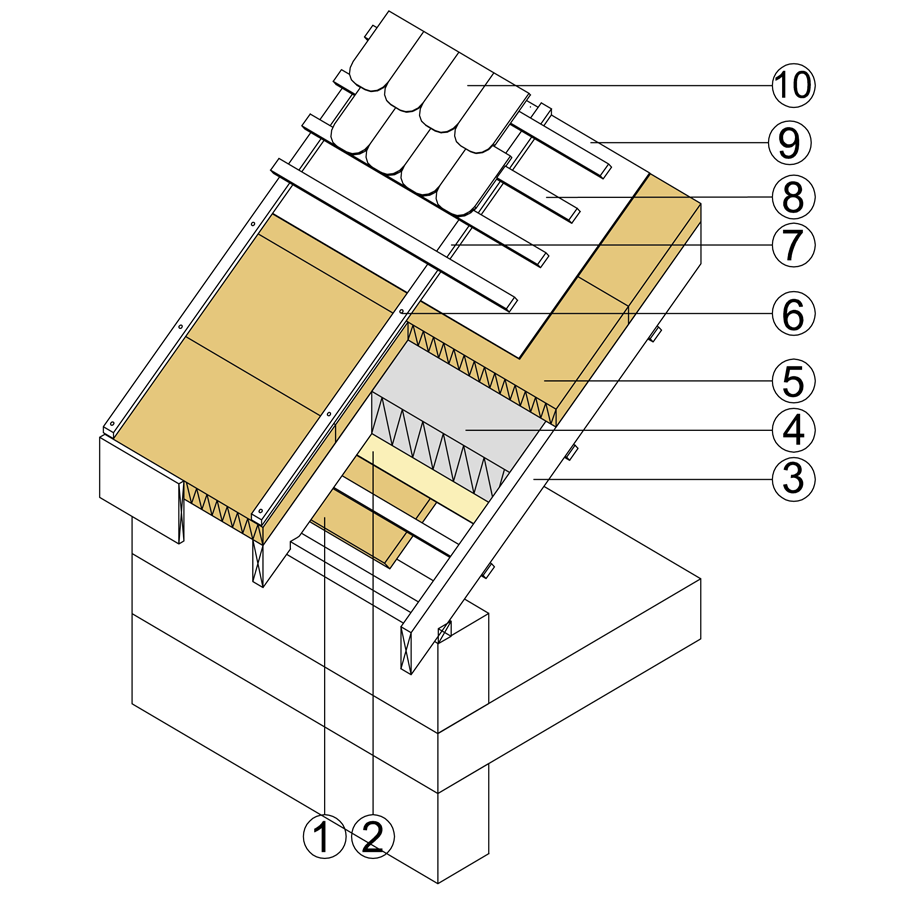 10
9
8
7
6
5
4
3
1
2